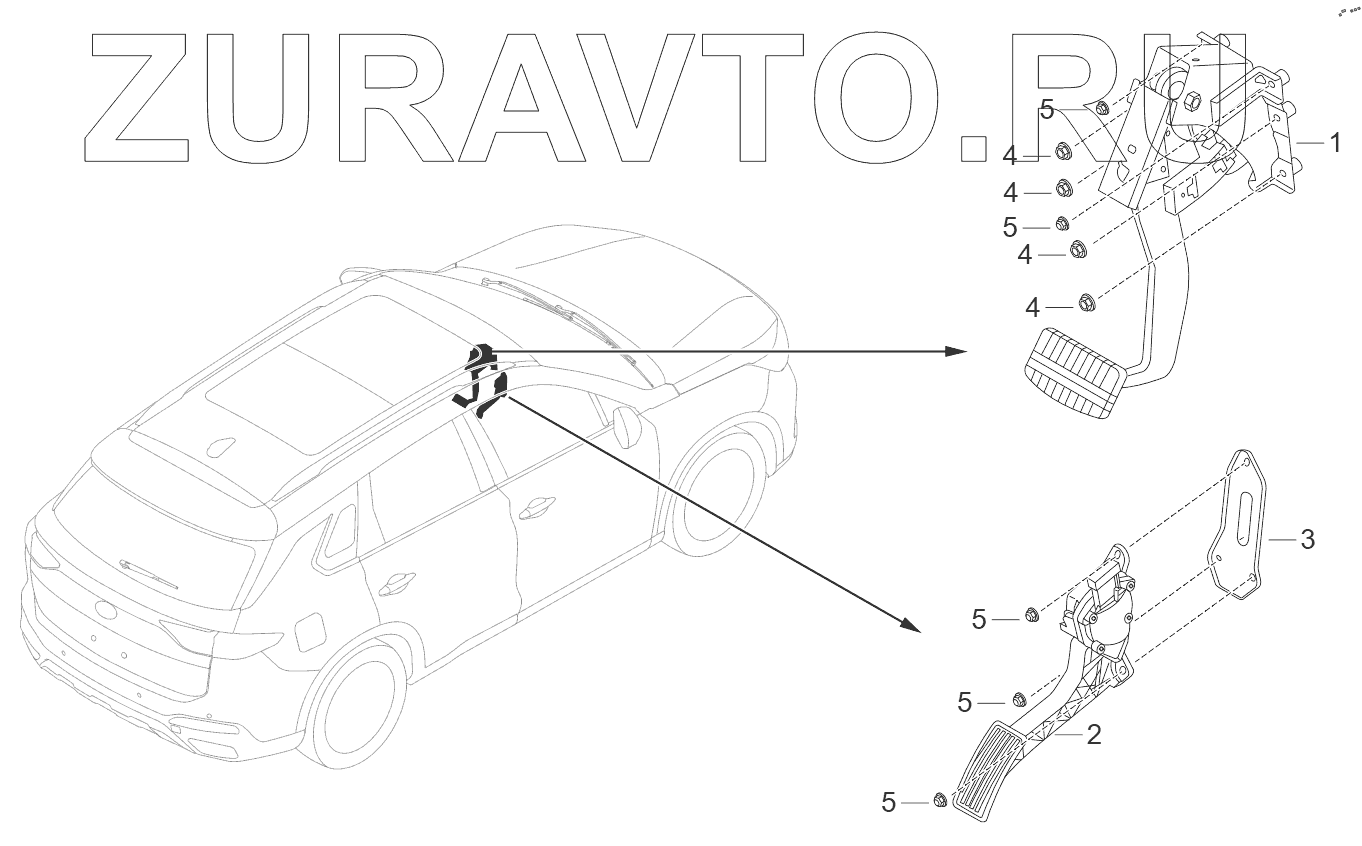 ZURAVTO.RU

5
4
4
5
4
4
1

3
5
5
2
5