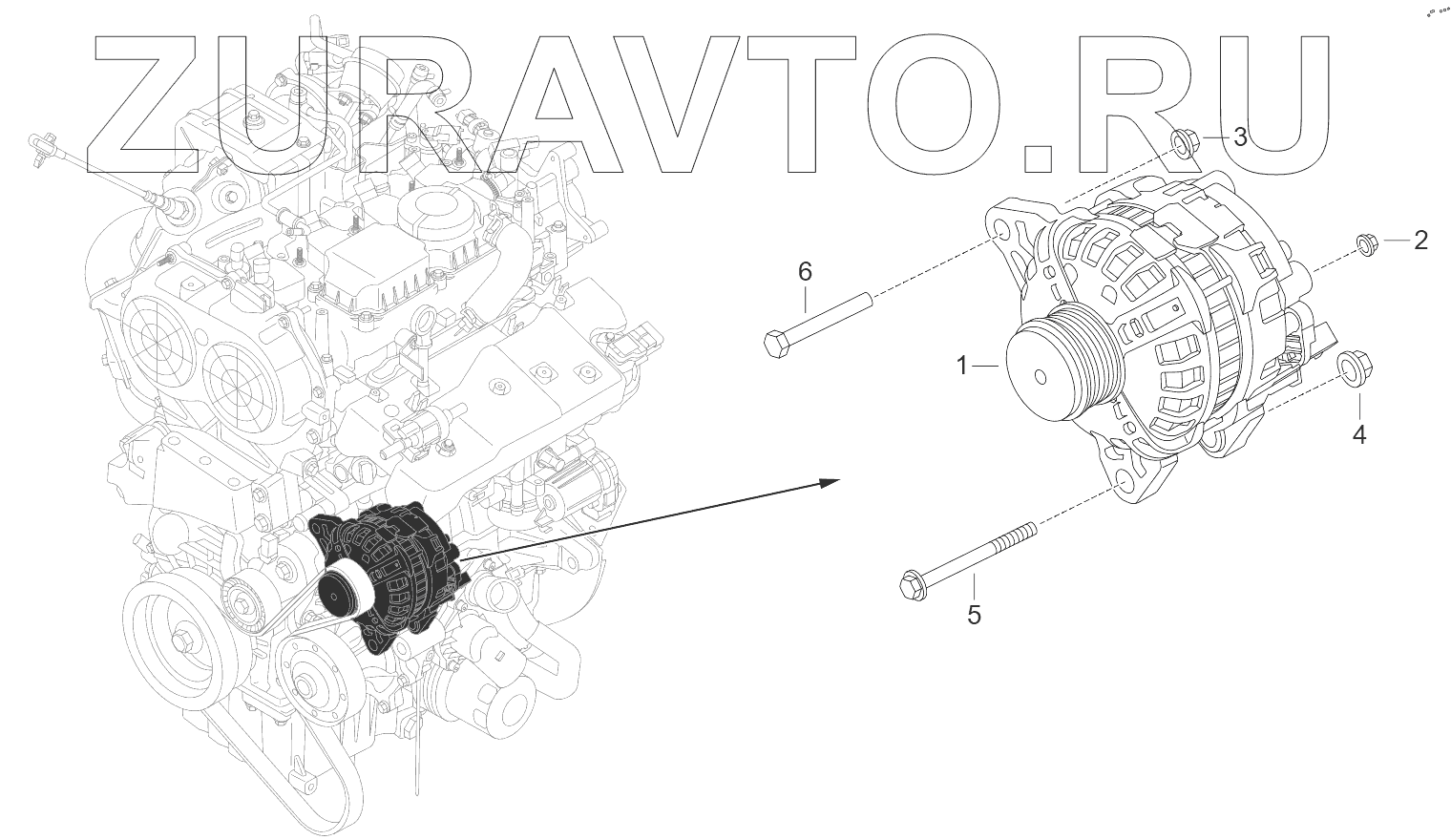 ZURAVTO.RU

3
2
6
1
4
5