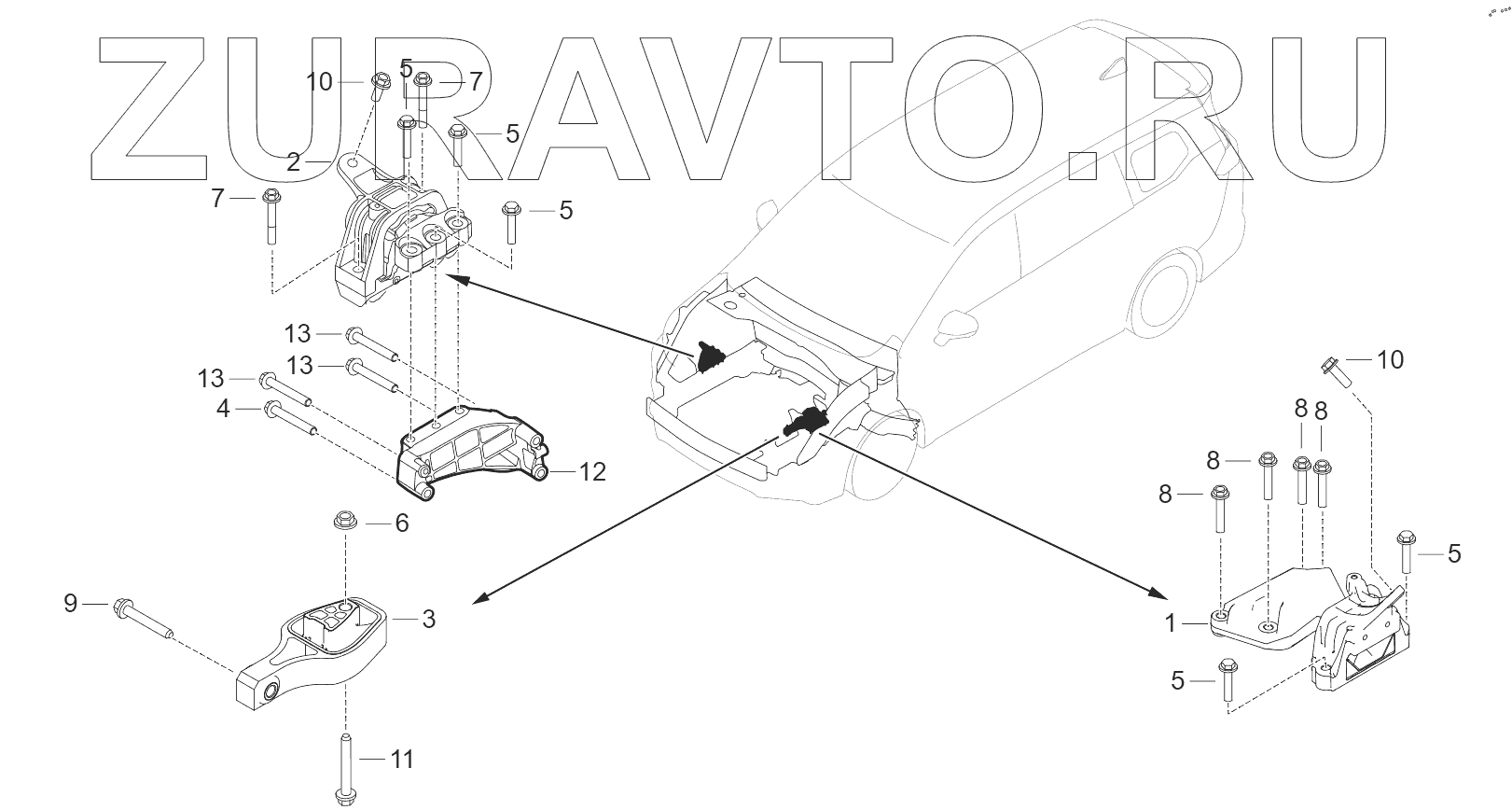 ZURAVTO.RU

10
5
7
5
2
7
5
13
13
13
4
12
6
9
3
11
10
8
8
8
8
5
1
5