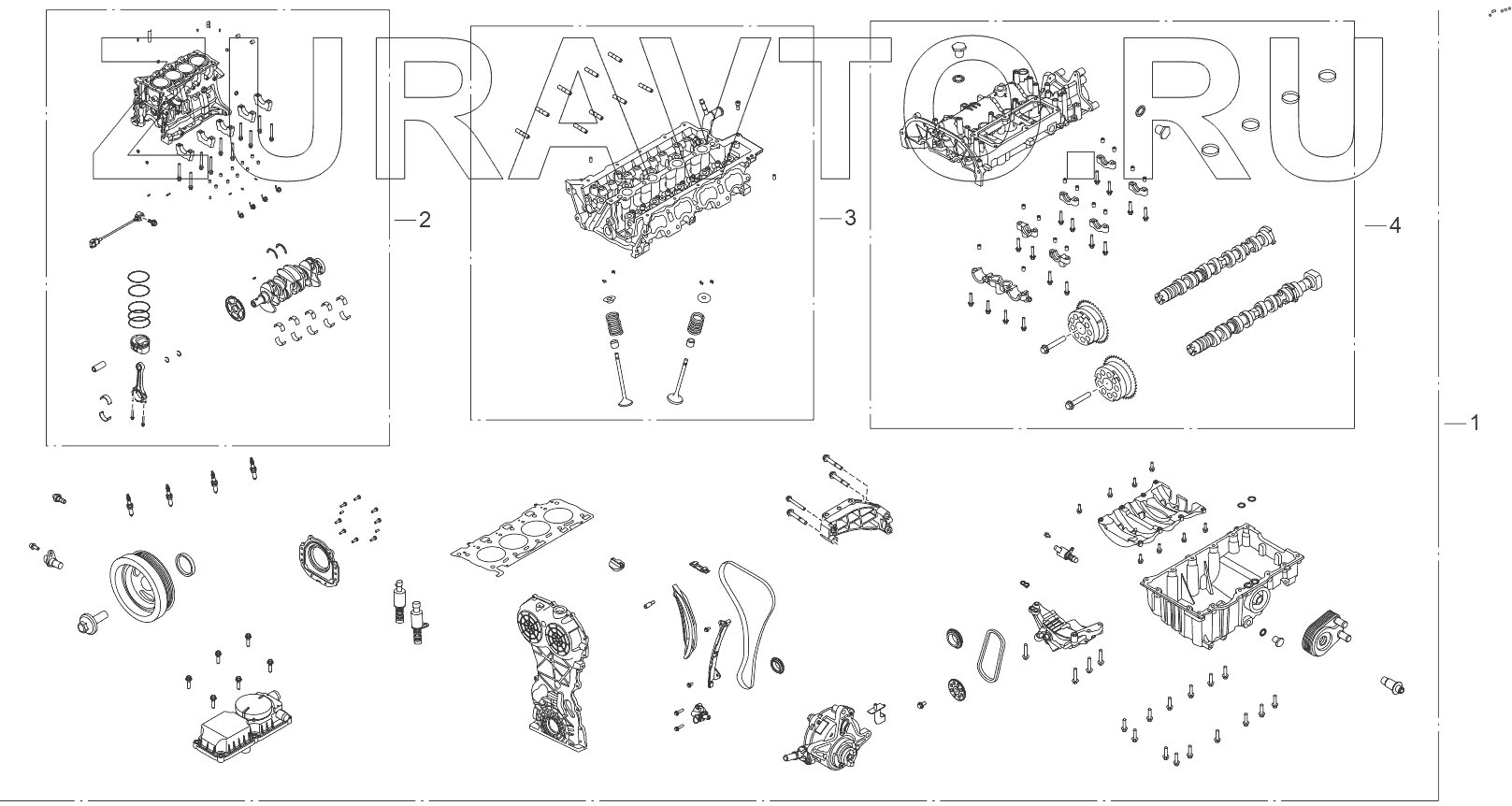 ZURAVTO.RU

2

3

4

1