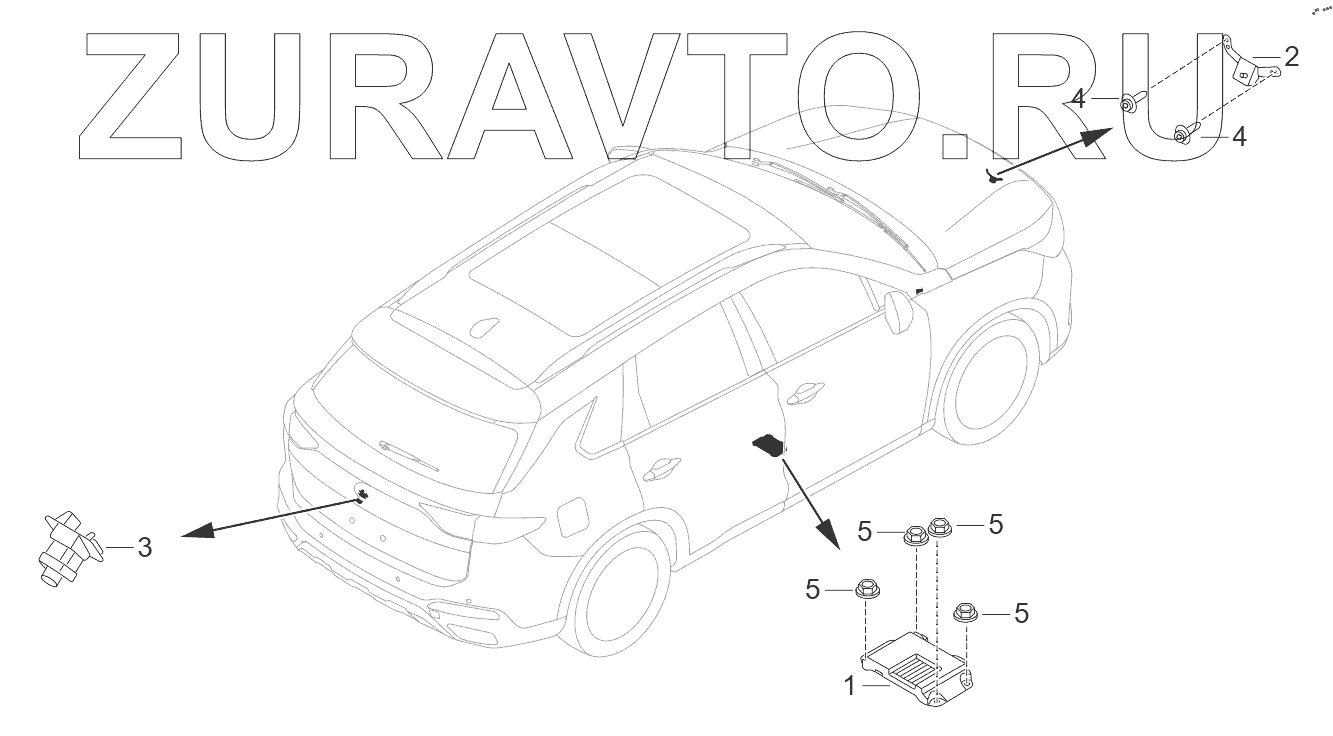 ZURAVTO.RU

2
4
4
3
5
5
5
5
1