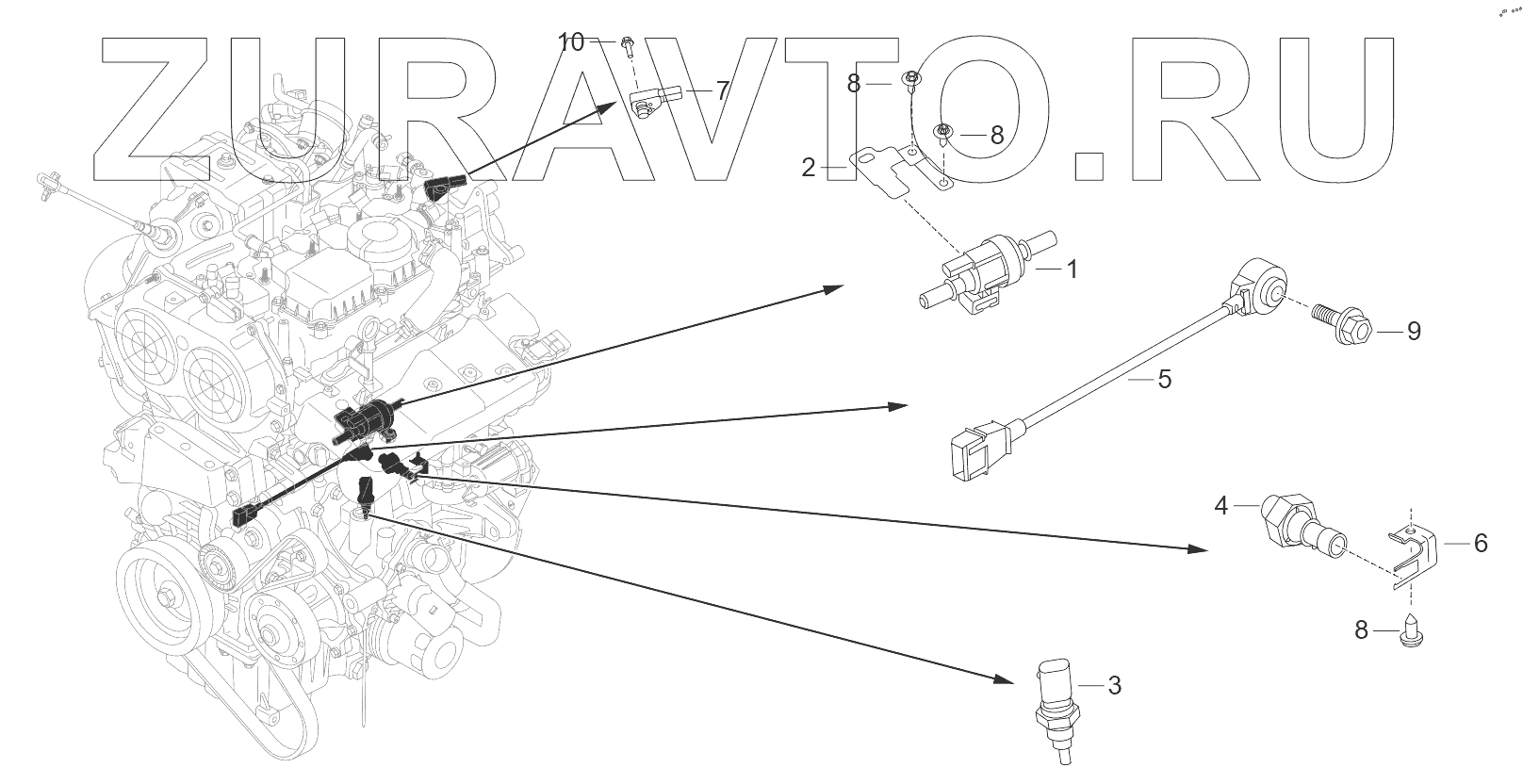 ZURAVTO.RU

10
7
8
8
2
1
9
5
4
6
8
3