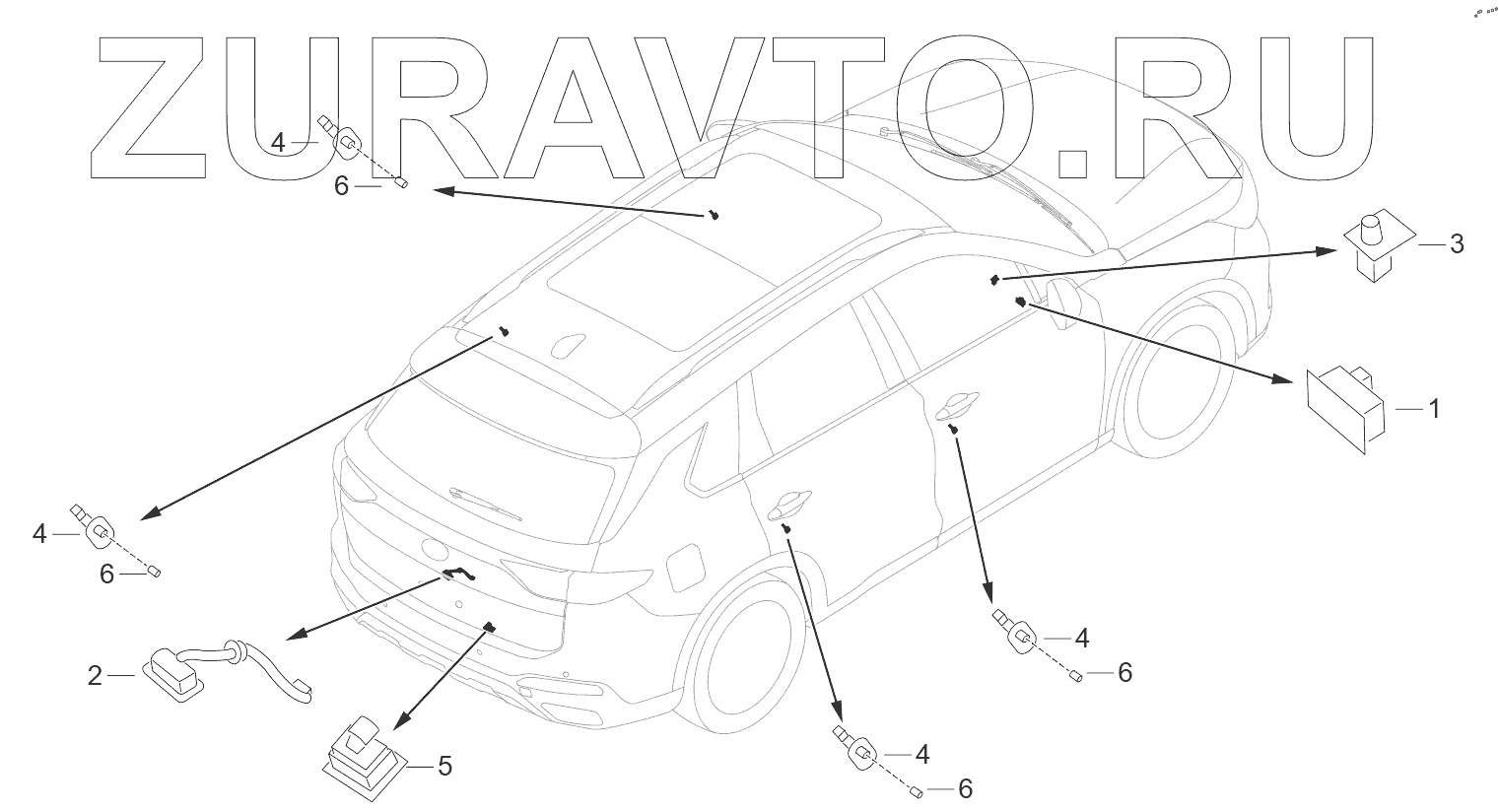 ZURAVTO.RU

4
6
3
1
4
6
2
5
4
6
4
6