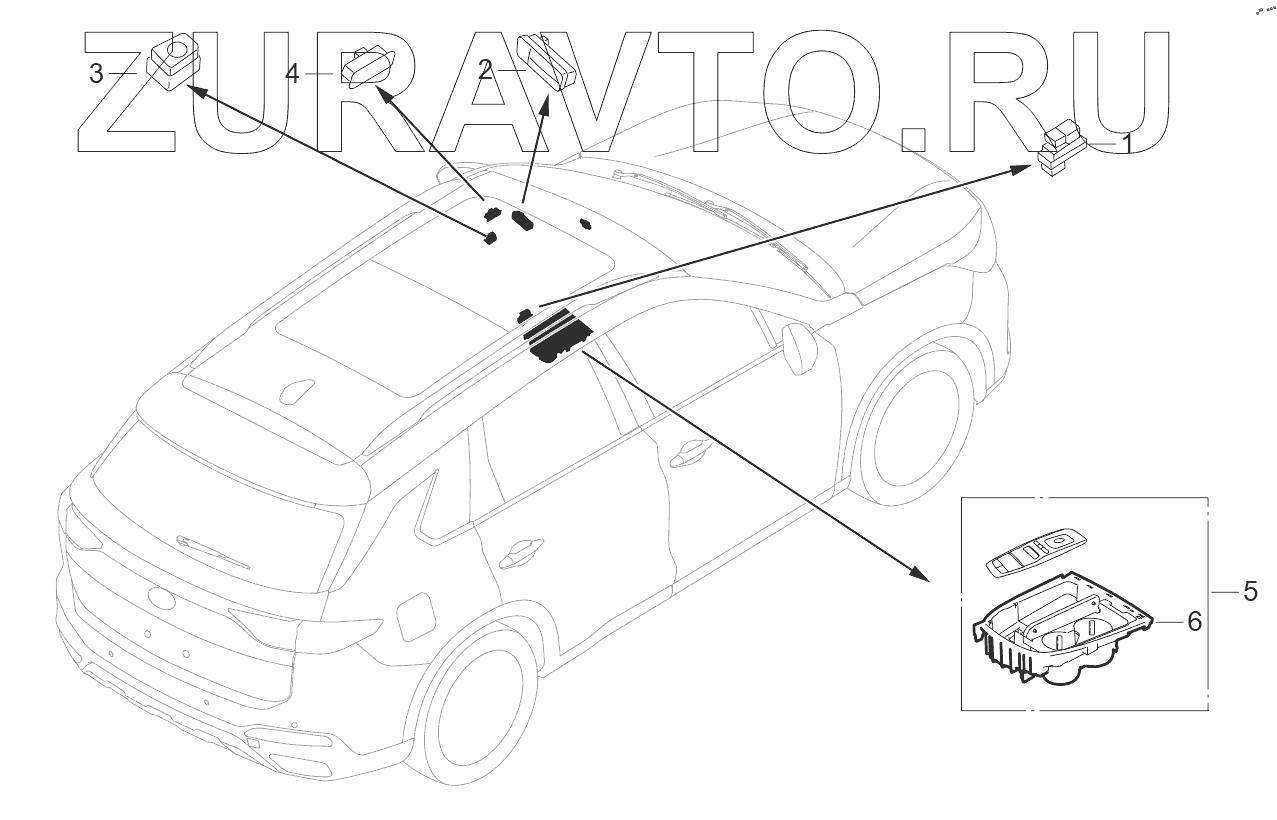 ZURAVTO.RU
3
4
2
1
5
6