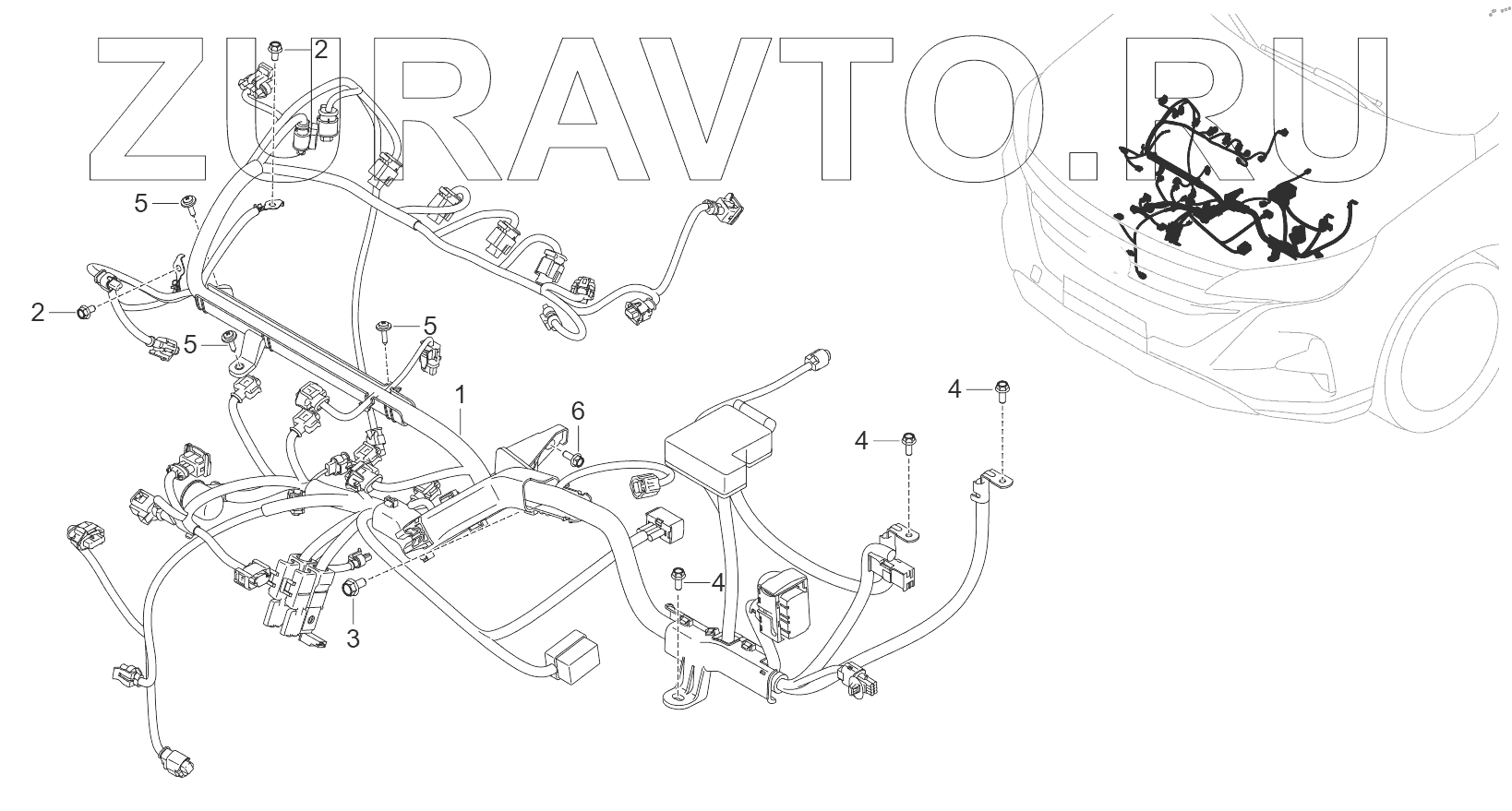 ZURAVTO.RU

2
5
2
5
5
1
6
4
4
4
3