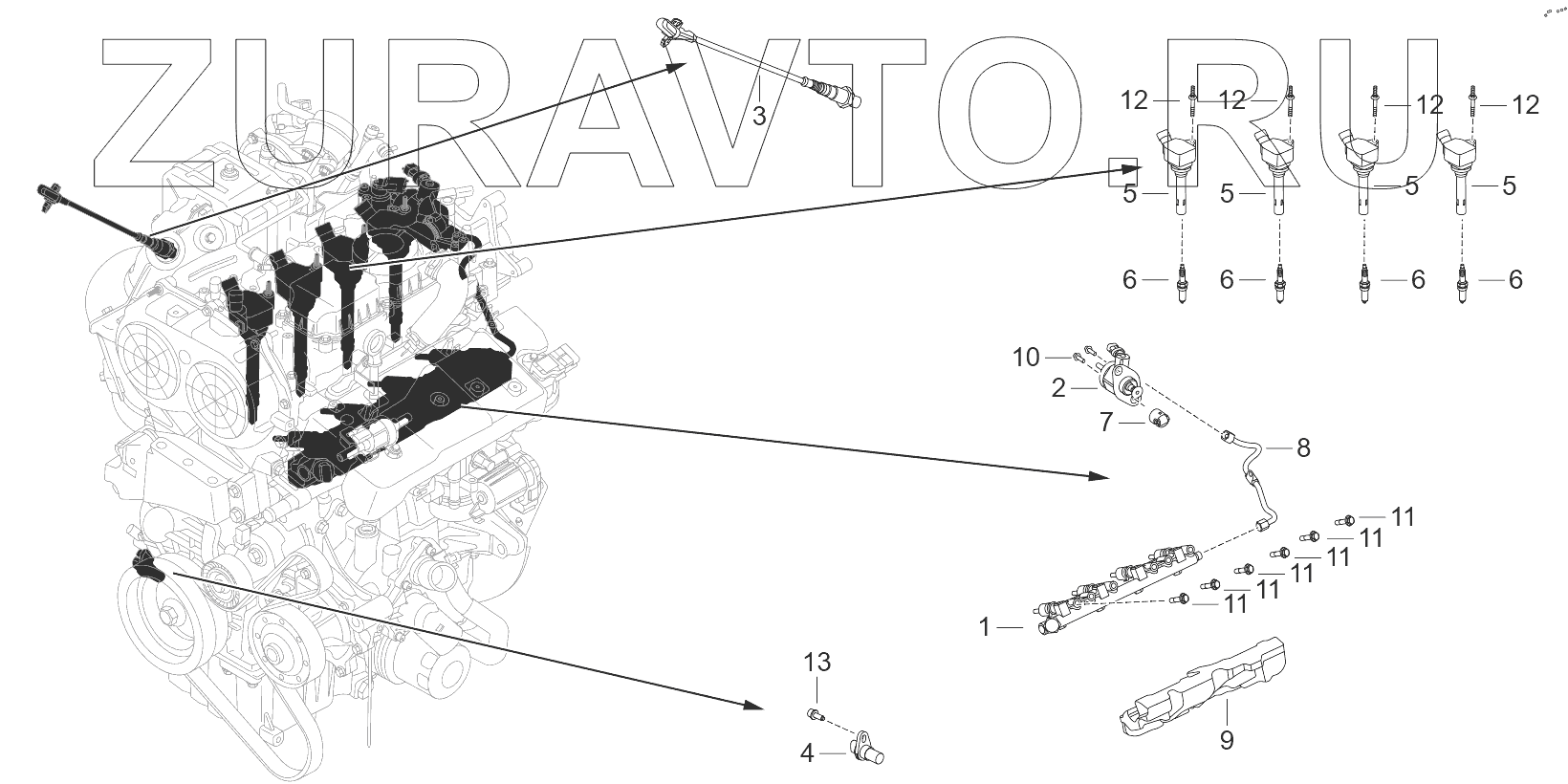 ZURAVTO.RU

3

12 12 12 12

5 5 5 5

6 6 6 6

10
2
7
8

11
11
11
11
11
11

1

9

13

4