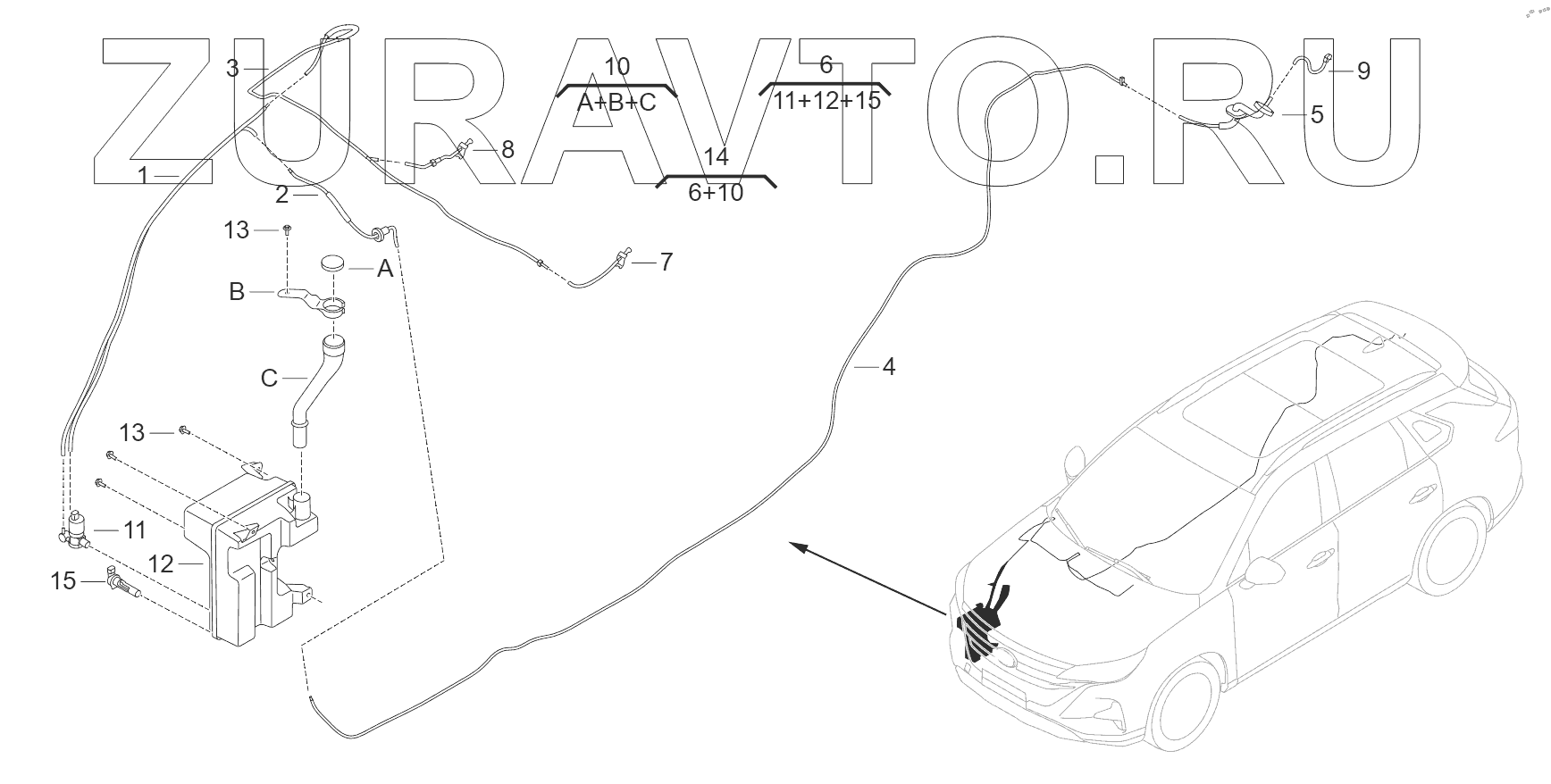 ZURAVTO.RU

3
10
A+B+C
6
11+12+15
9
5
8
14
6+10
1
2
13
A
7
B
C
4
13
11
12
15