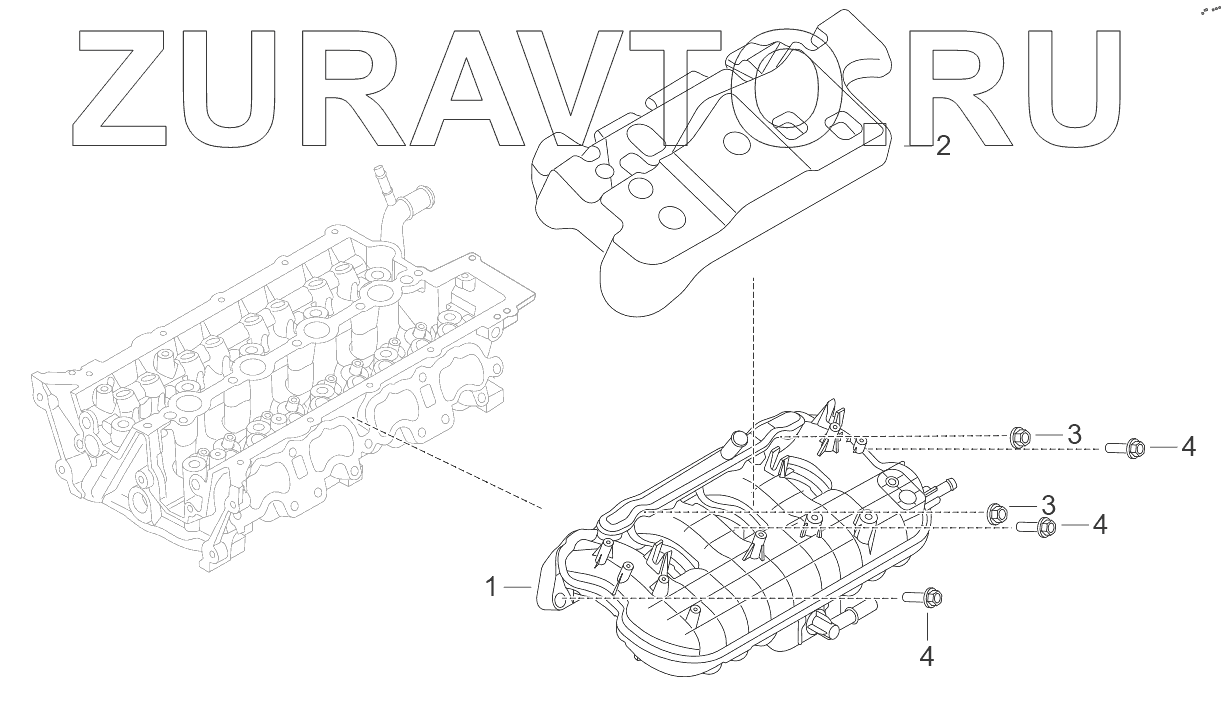 ZURAVTO.RU

2

3

4

3

4

1

4