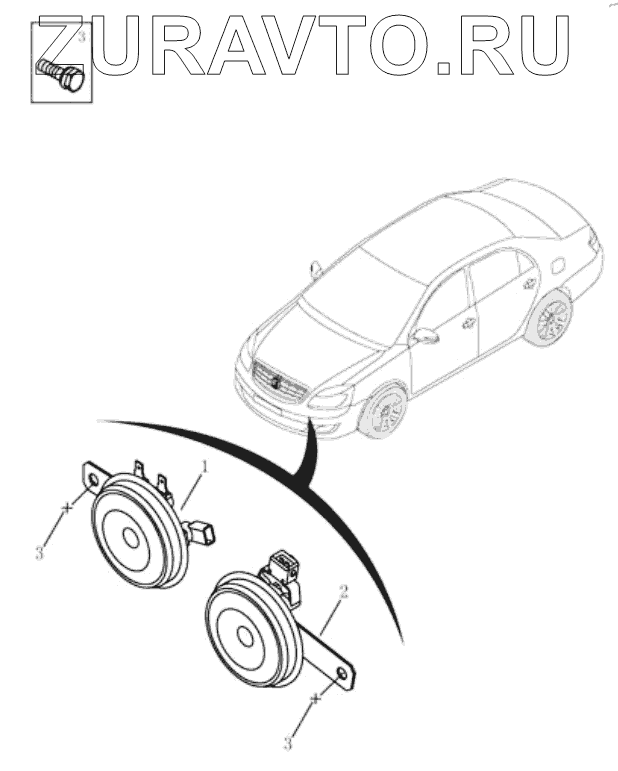 ZURAVTO.RU

3

1

3

2

3