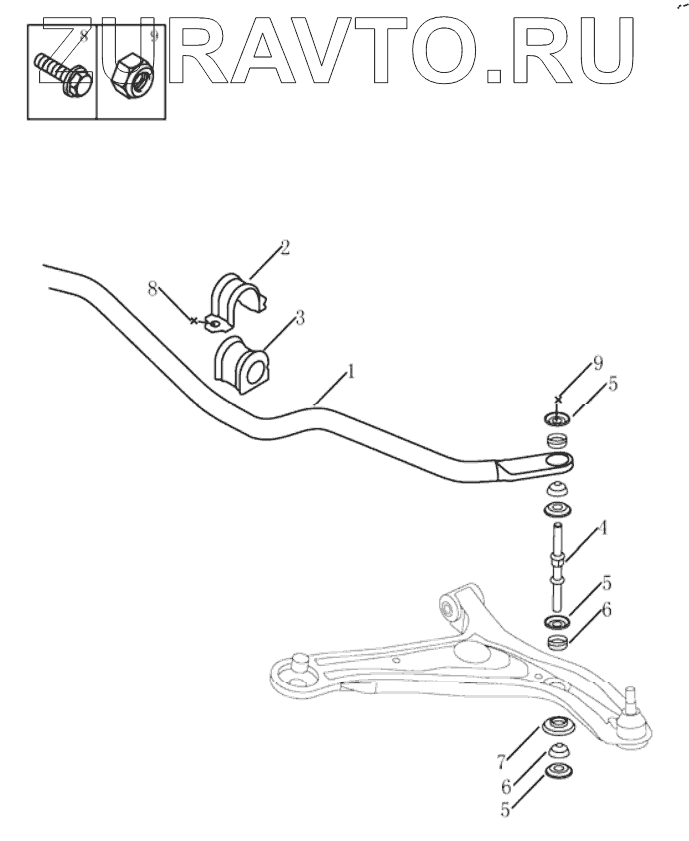 ZURAVTO.RU

8 9

2
8
3
1
9
5
4
5
6
7
6
5