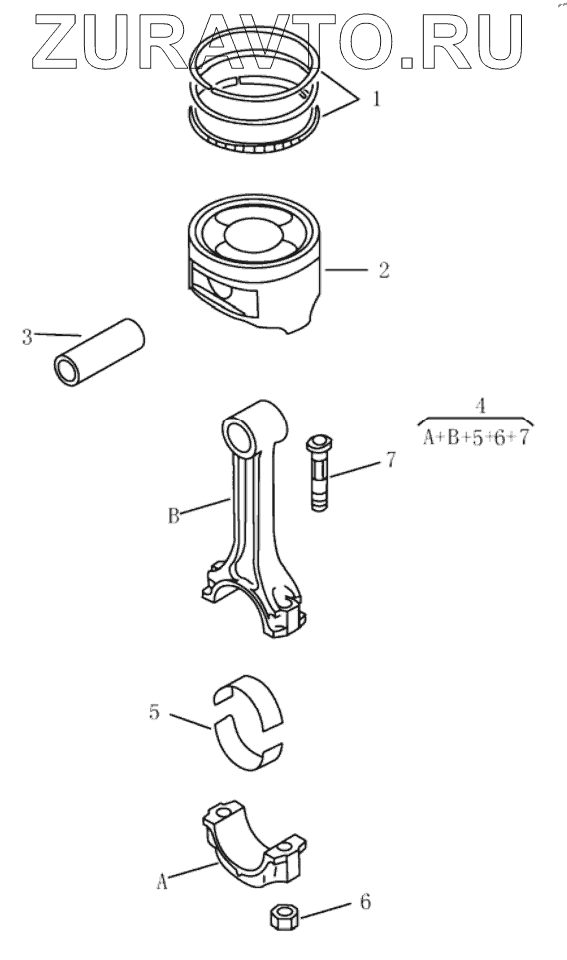 ZURAVTO.RU

1

2

3

4
A+B+5+6+7

7

B

5

A

6