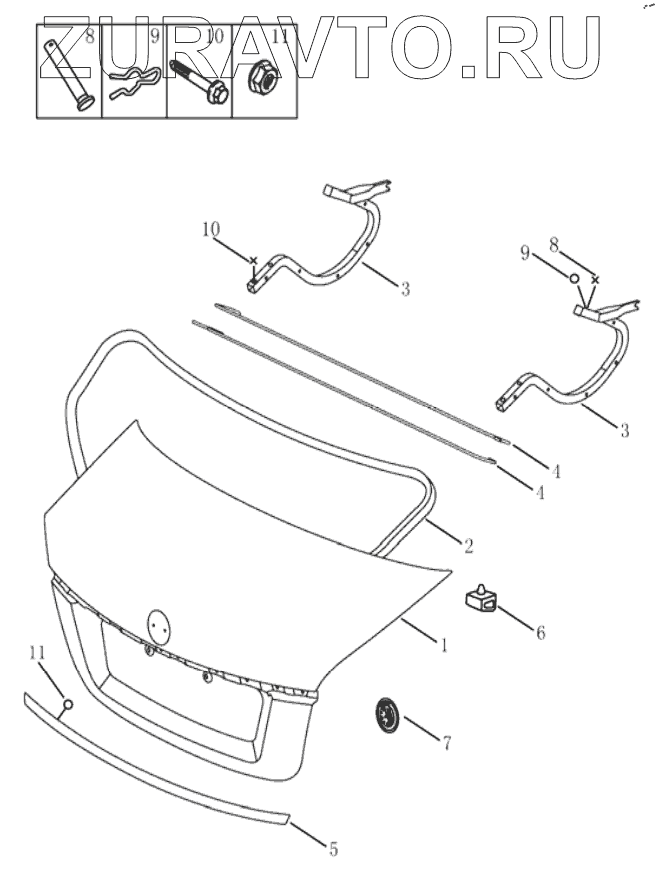 ZURAVTO.RU

8 9 10 11

10
3
9 8
3
4
4
2
6
1
11
7
5