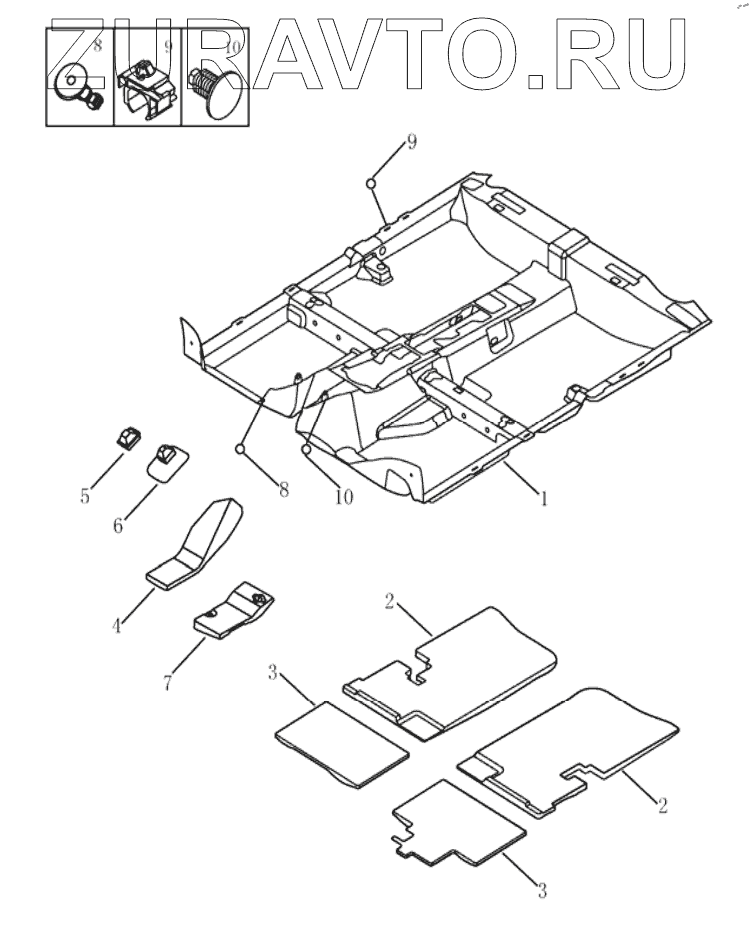 ZURAVTO.RU

8
9
10

9
5
6
8
10
1
4
7
2
3
2
3