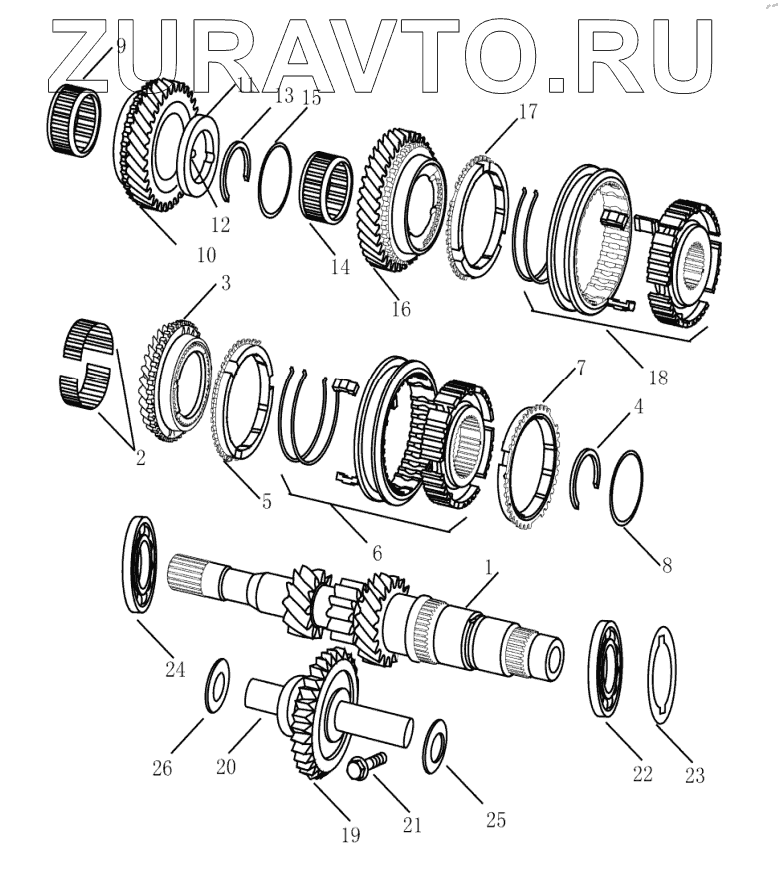 ZURAVTO.RU

9
11
13
15
17
12
10
14
16
18
3
2
5
6
7
4
8
1
24
26
20
19
21
25
22
23