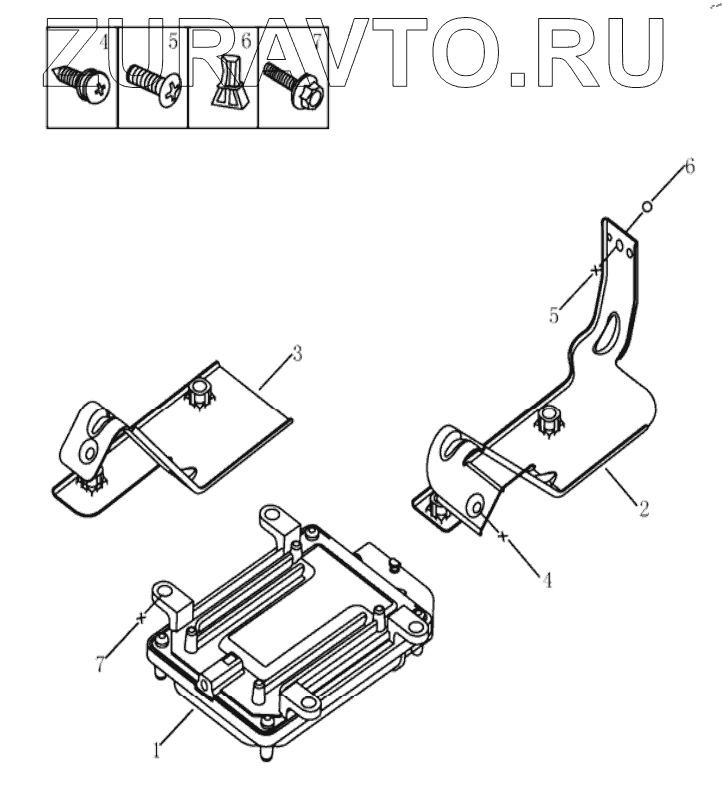 ZURAVTO.RU

4 5 6 7

6
5
3
2
4
7
1