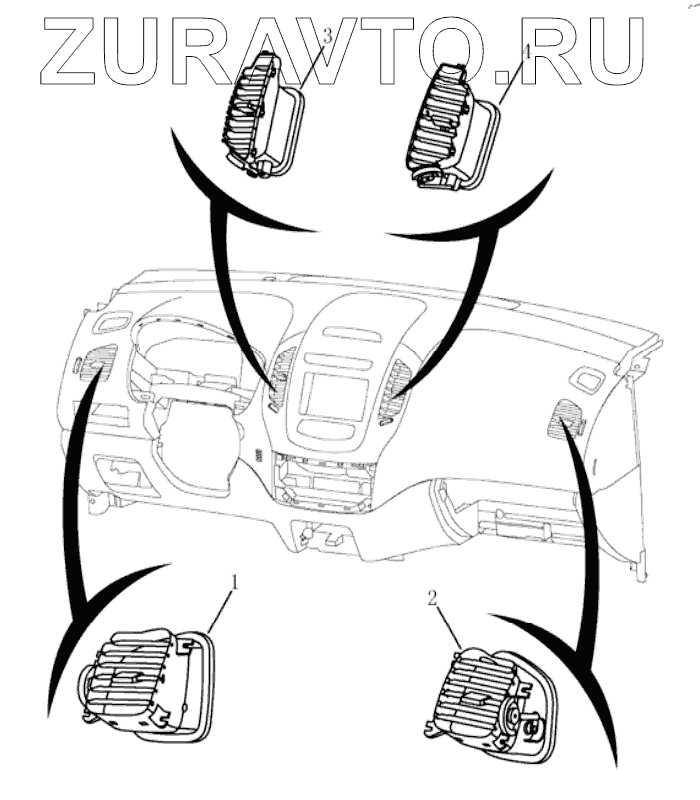 ZURAVTO.RU

3

4

1

2