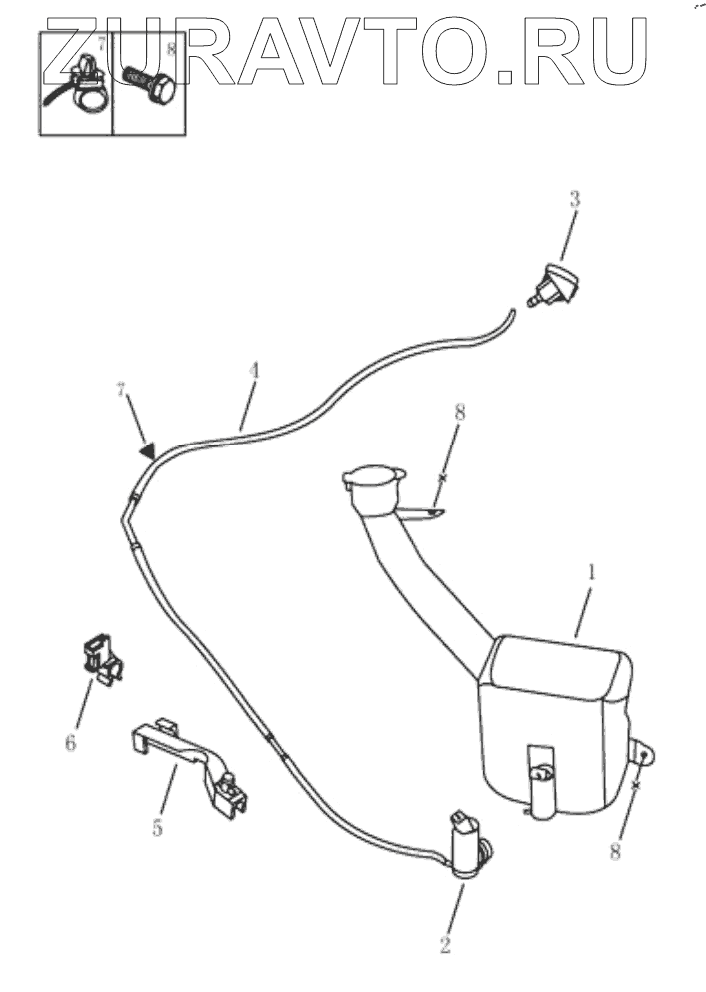 ZURAVTO.RU

7
8

3
4
7
8
1
6
5
8
2