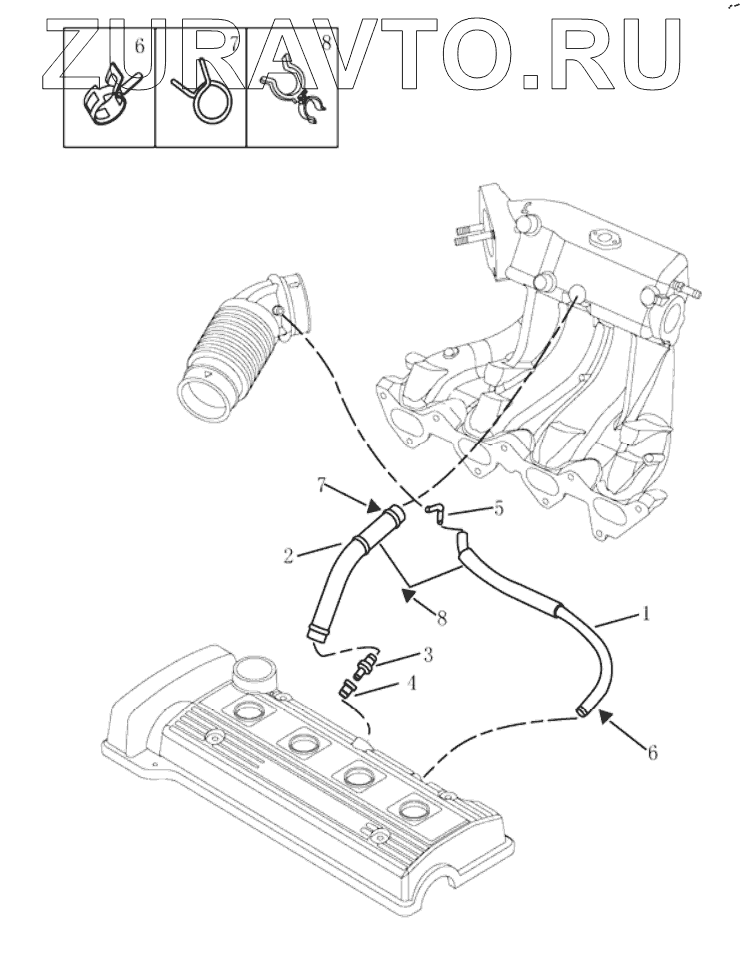 ZURAVTO.RU

6
7
8

7
5
2
8
1
3
4
6