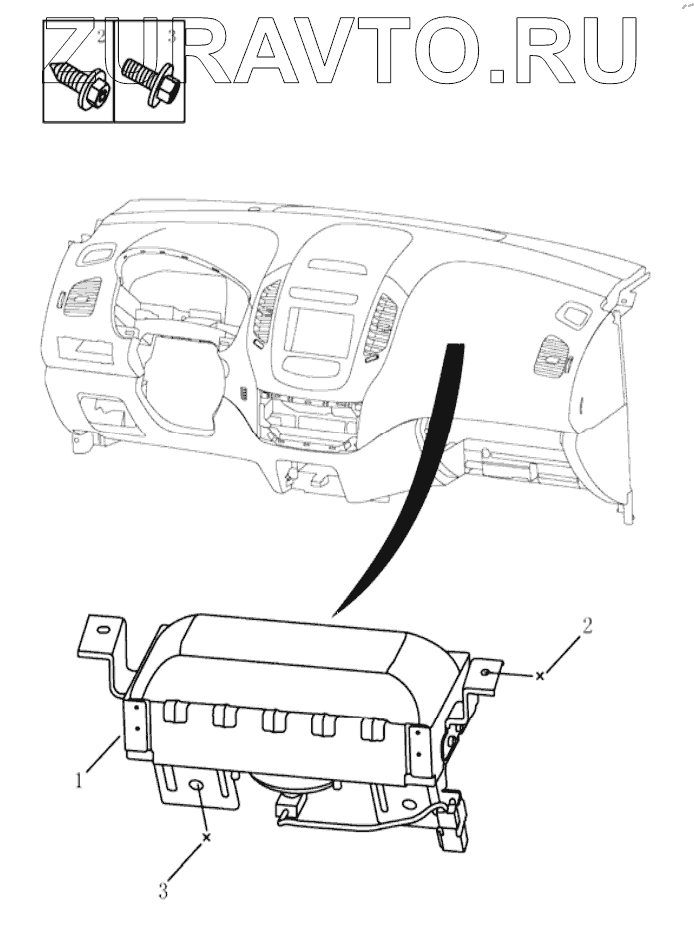 ZURAVTO.RU

2 3

2

1

3