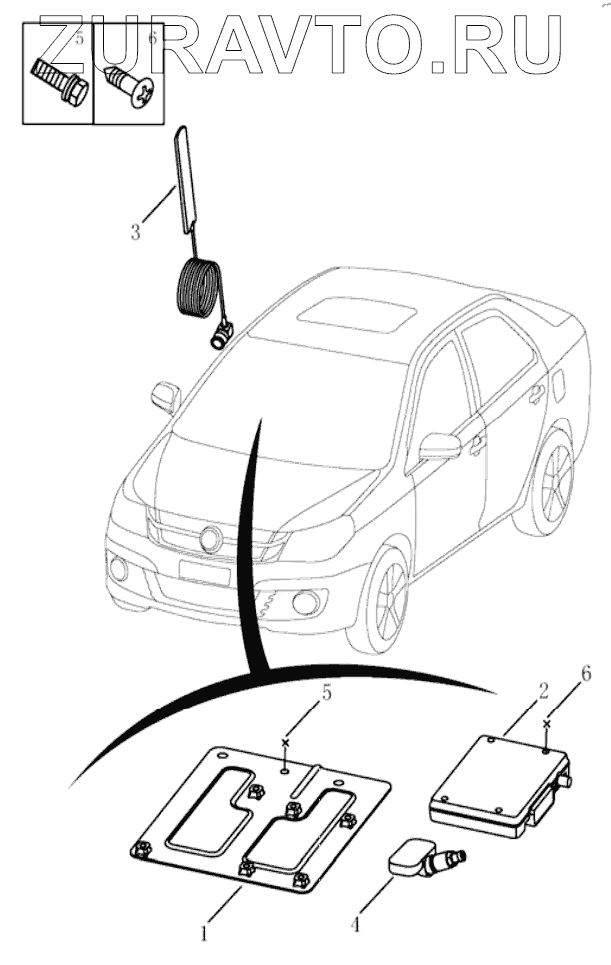 ZURAVTO.RU

5
6
3
5
2
6
1
4