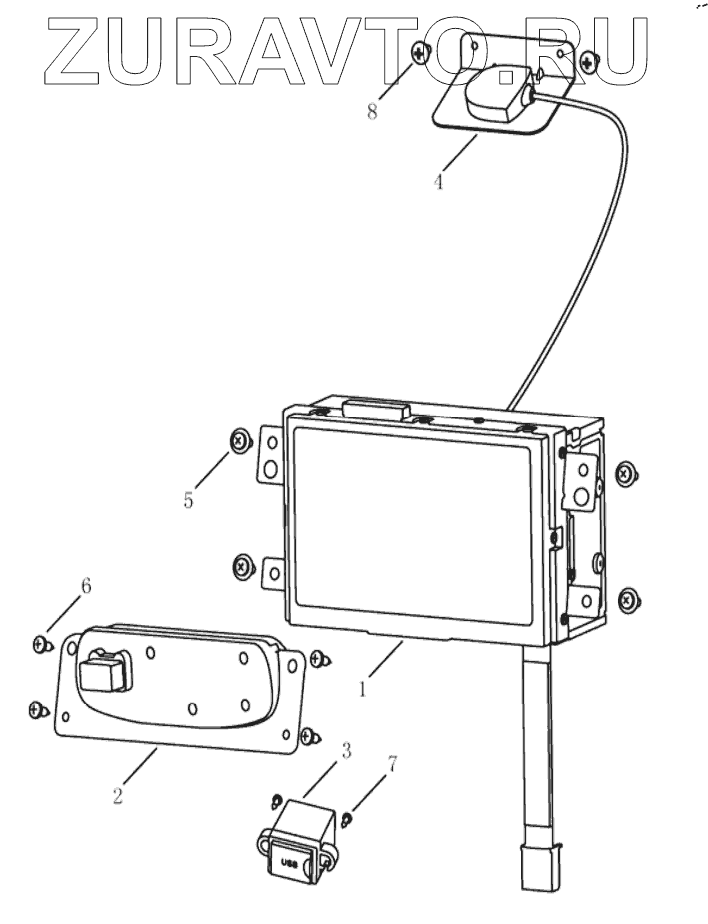 ZURAVTO.RU

8
4
5
6
1
2
3
7
USB