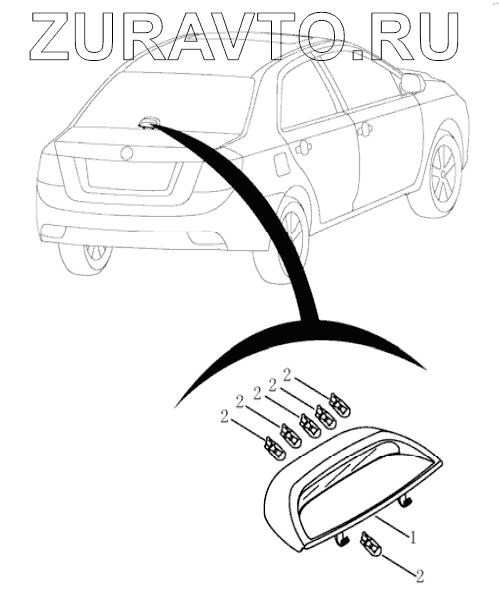 ZURAVTO.RU

2
2
2
2
2
1
2