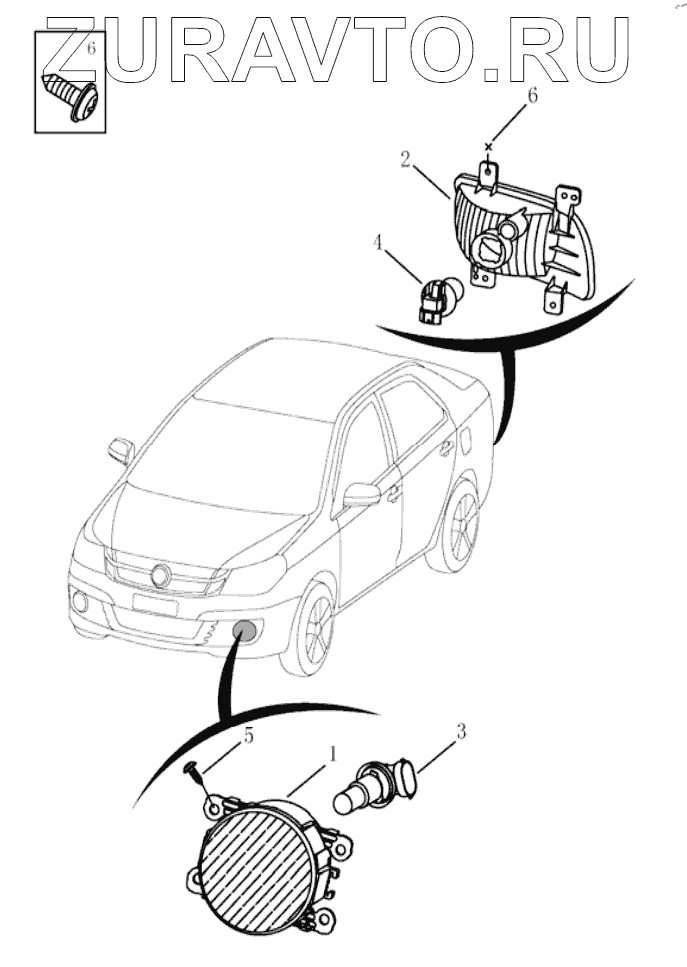 ZURAVTO.RU

6

6

2

4

5

1

3