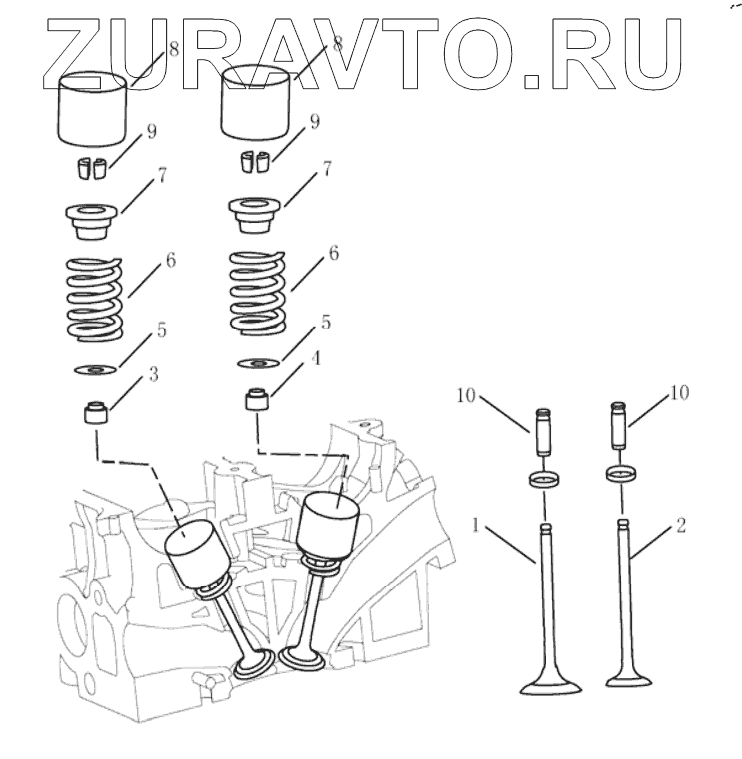 ZURAVTO.RU

8
8
9
9
7
7
6
6
5
5
3
4
10
10
1
2