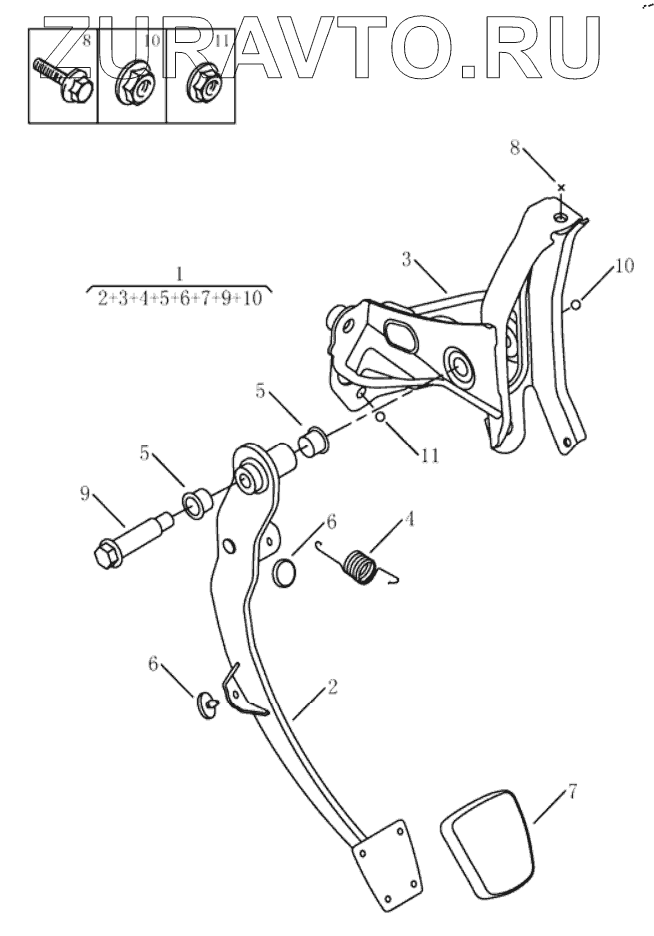 ZURAVTO.RU

8 10 11

8

3

10

1
2+3+4+5+6+7+9+10

5

11

5

9

6

4

6

2

7