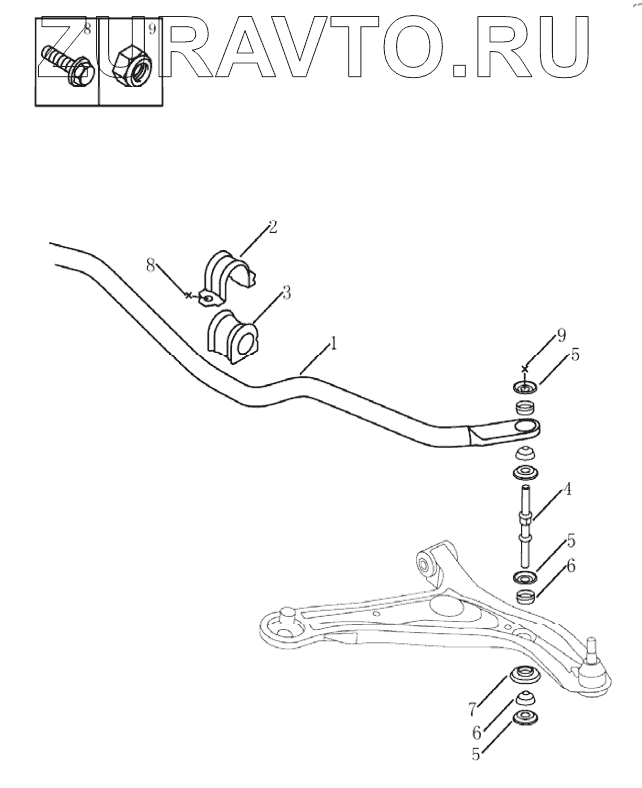 ZURAVTO.RU

8
9

2
8
3
1
9
5
4
5
6
7
6
5