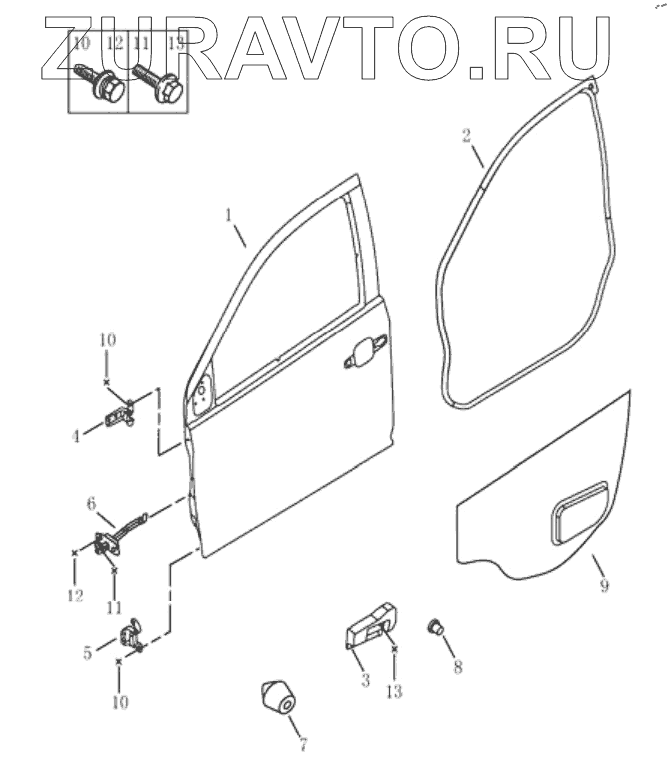 ZURAVTO.RU
10 12 11 13
2
1
10
4
6
12
11
5
10
9
3
13
8
7