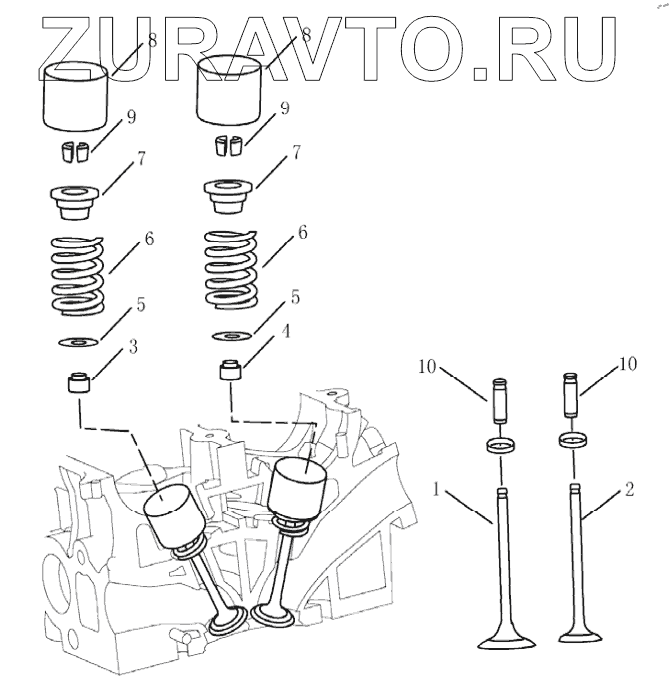 ZURAVTO.RU

8
8
9
9
7
7
6
6
5
5
3
4
10
10
1
2