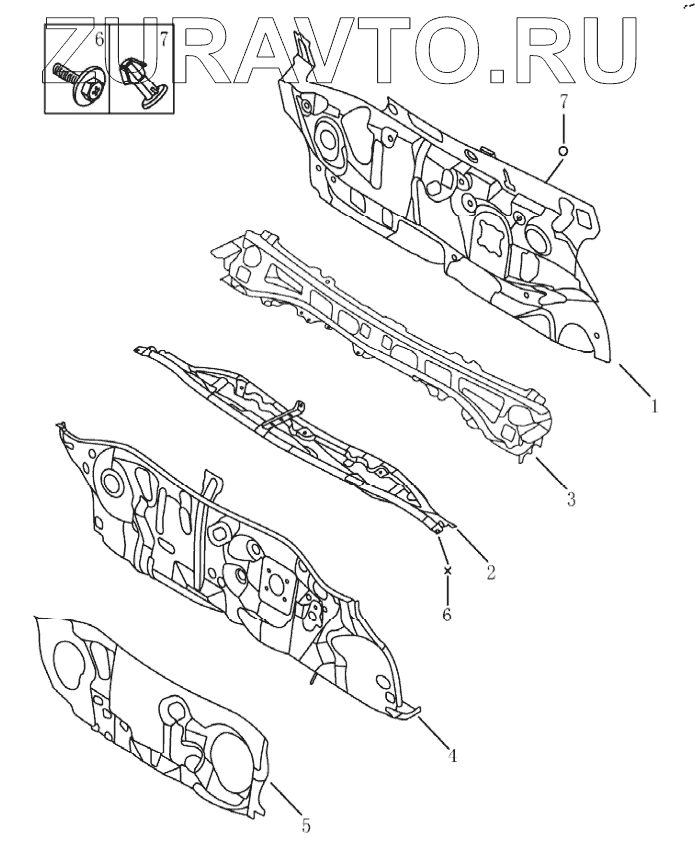 ZURAVTO.RU

6
7

7
1
3
2
6
4
5