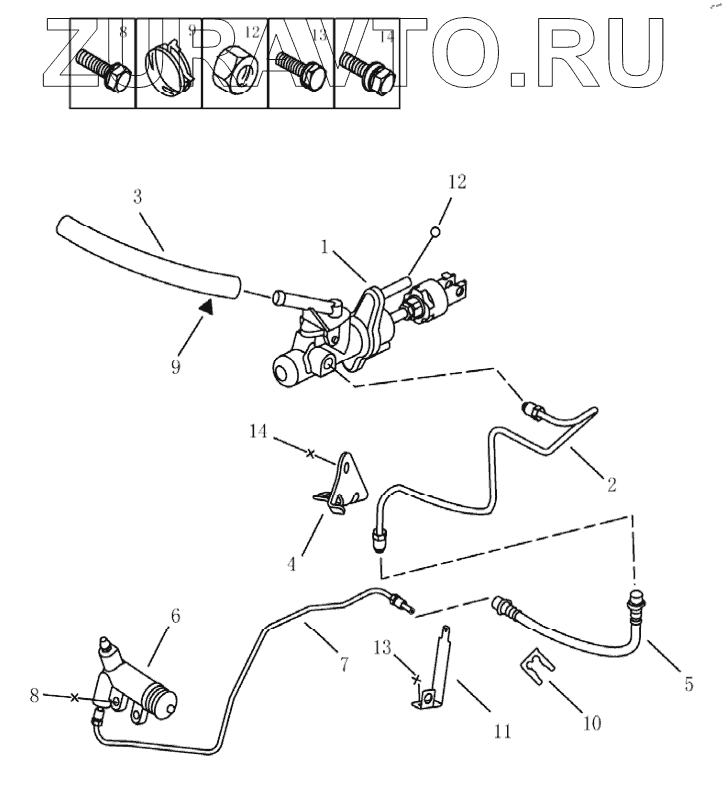 ZURAVTO.RU

8 9 12 13 14

3
12
1
9
14
2
4
6
7
13
5
8
11
10