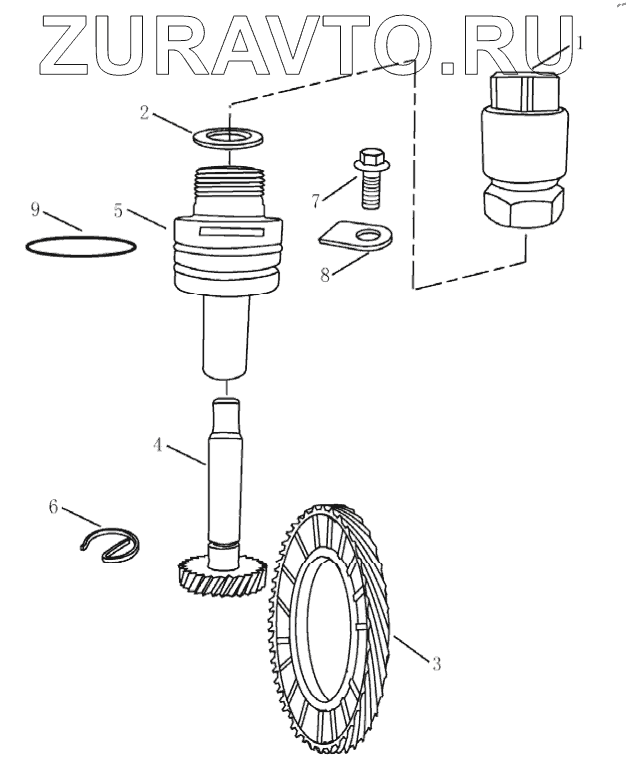 ZURAVTO.RU
1
2
7
9
5
8
4
6
3