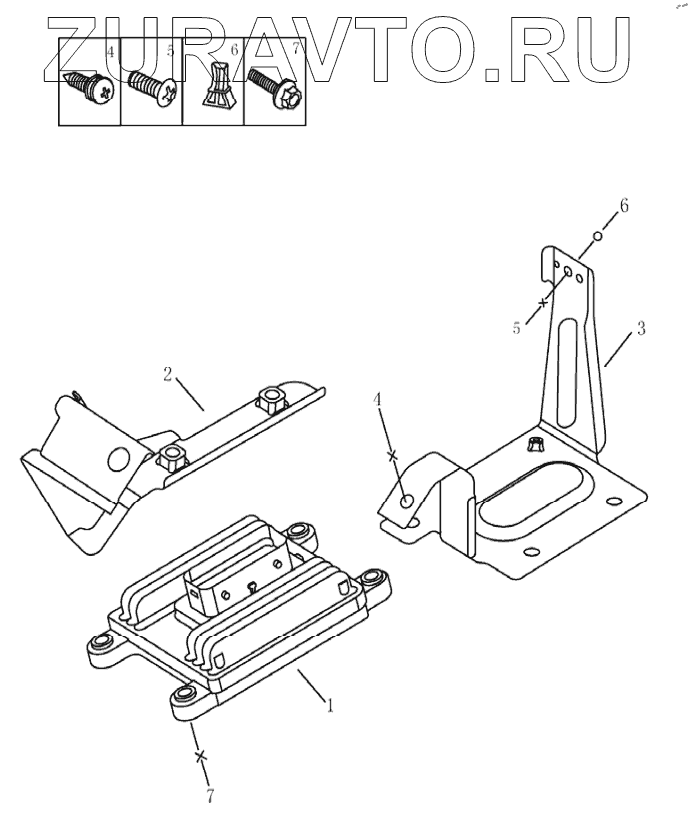 ZURAVTO.RU

4
5
6
7

6
5
3
2
4
1
7