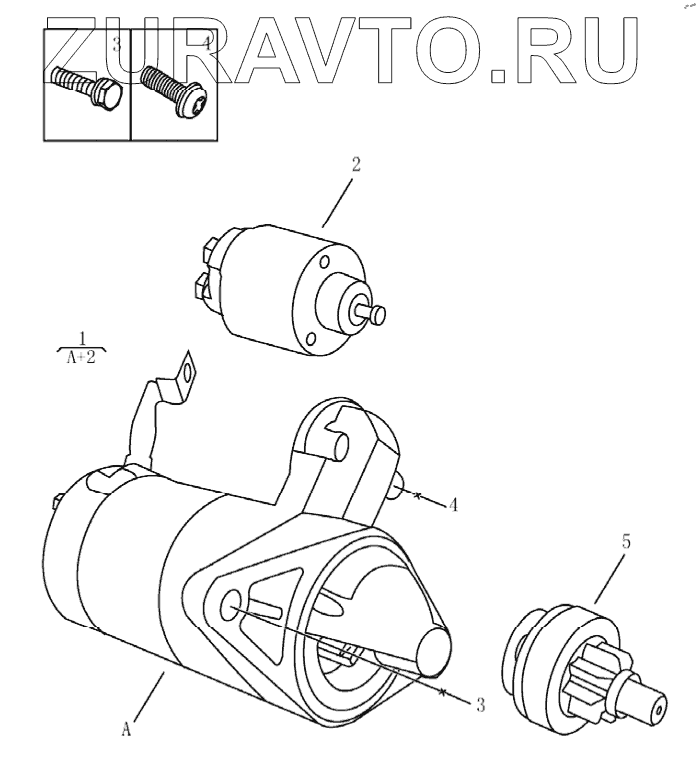 ZURAVTO.RU
3
4
2
1
A+2
4
5
3
A