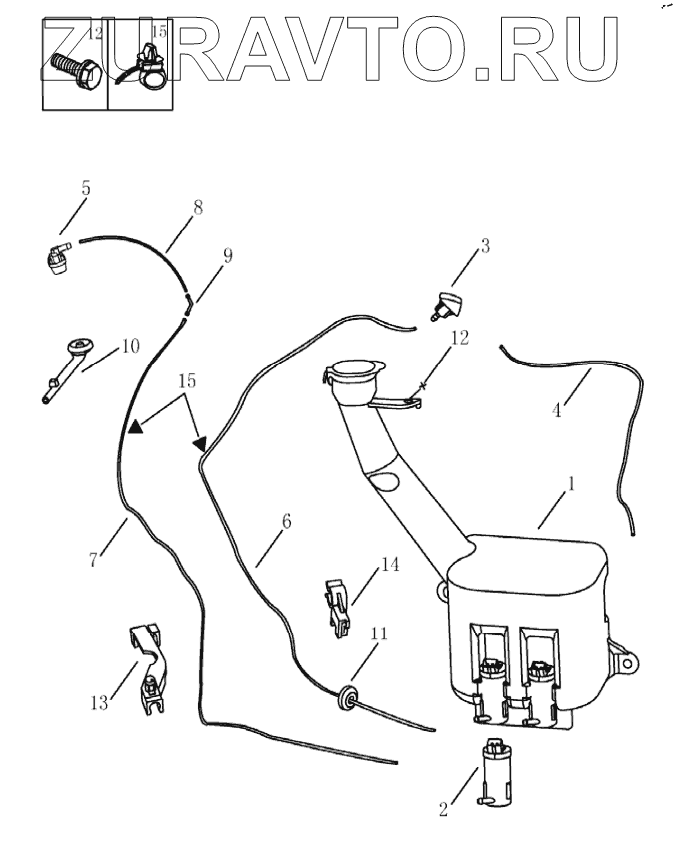 ZURAVTO.RU

12
15

5
8
9
3
10
12
15
4
1
7
6
14
11
13
2