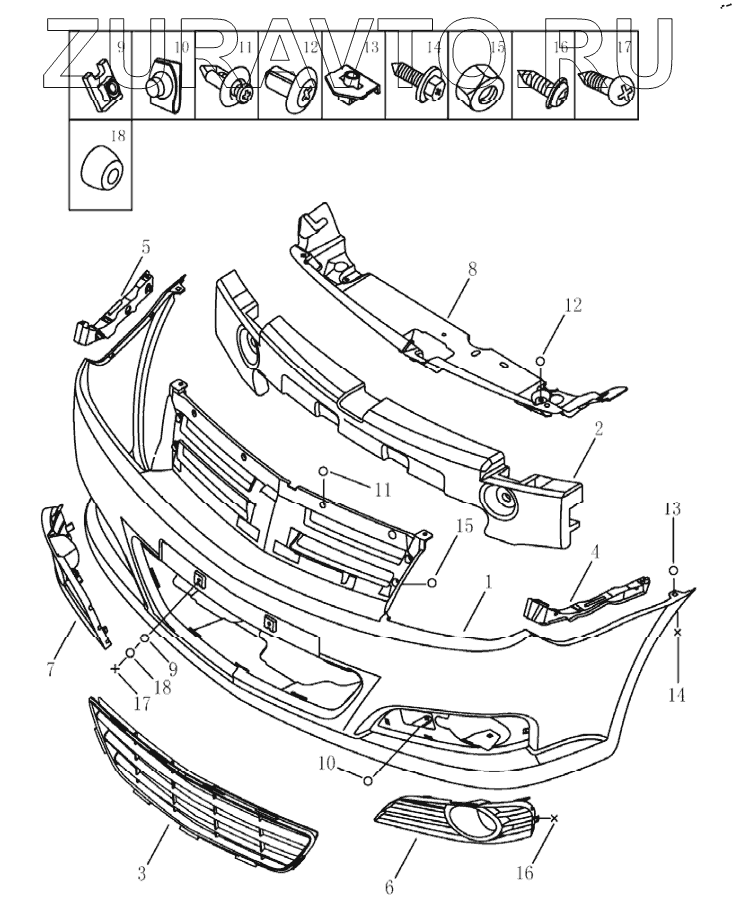 ZURAVTO.RU
9 10 11 12 13 14 15 16 17
18
5
8
12
2
11
15
13
4
1
7
9
18
17
14
10
3
6
16