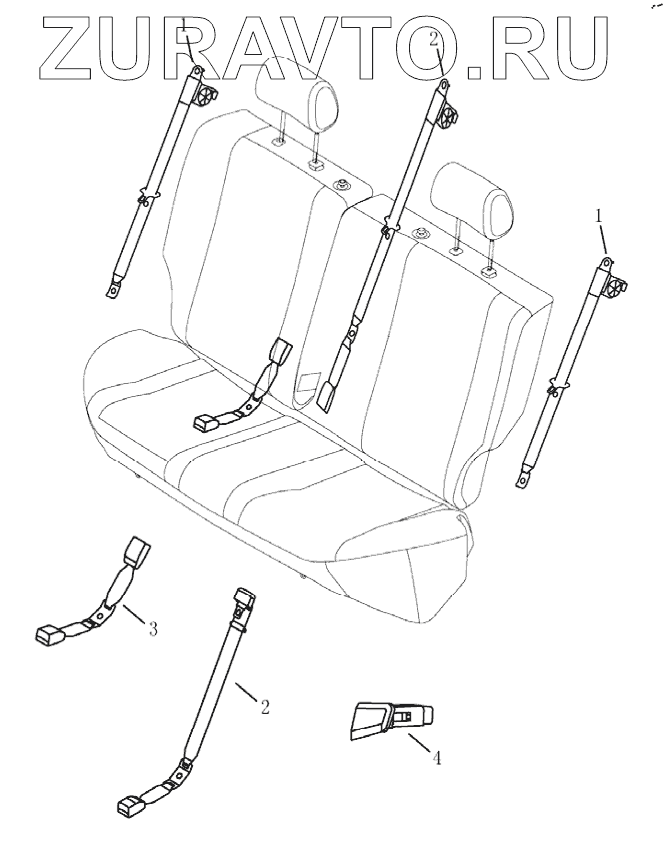 ZURAVTO.RU

1

2

1

3

2

4