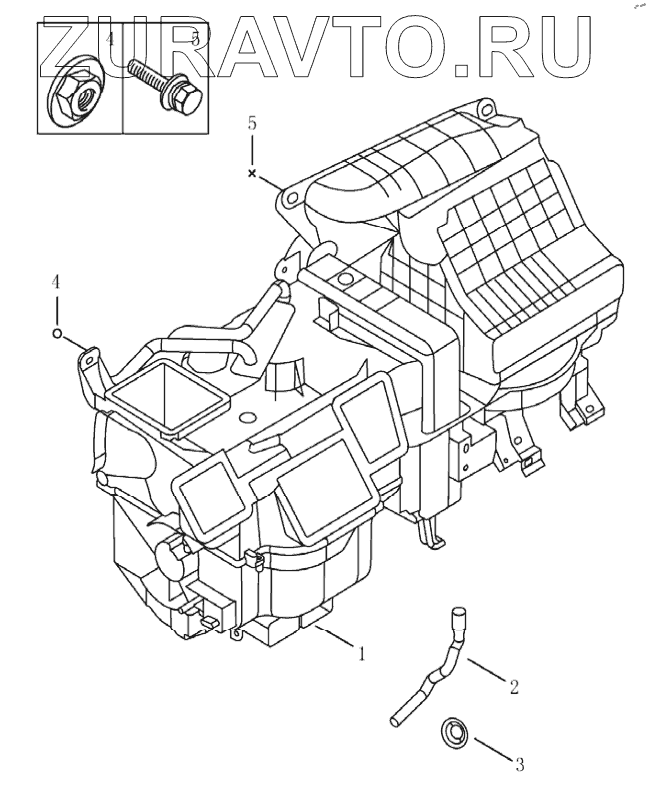 ZURAVTO.RU

4
5
5
4
1
2
3