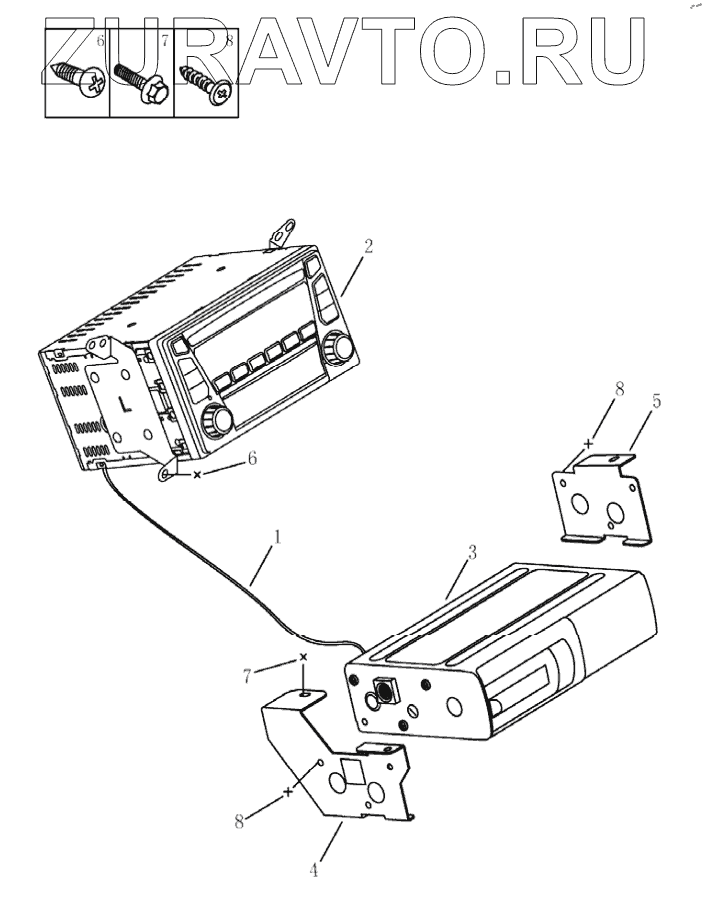 ZURAVTO.RU

6 7 8

2

L

6

8

5

1

3

7

8

4