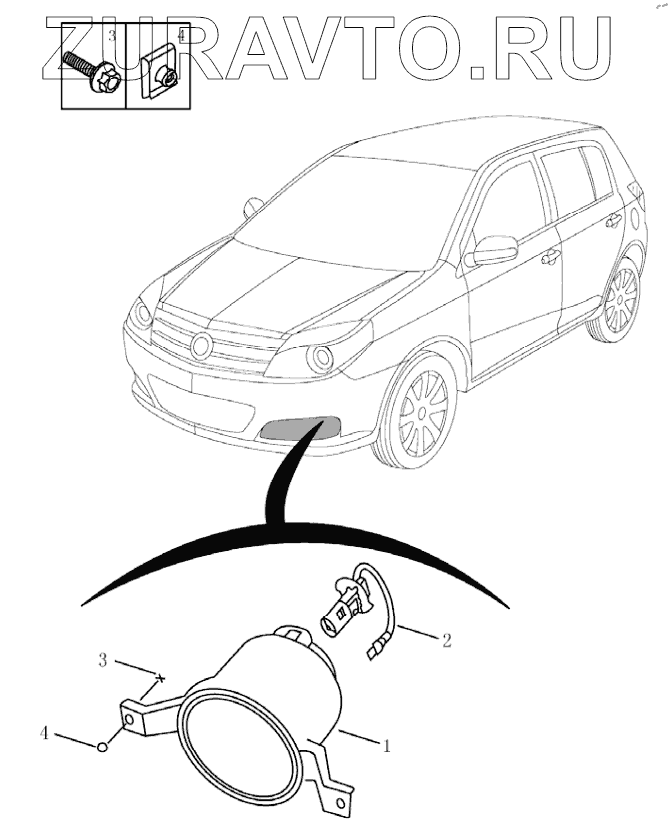 ZURAVTO.RU

3

4

2

3

4

1