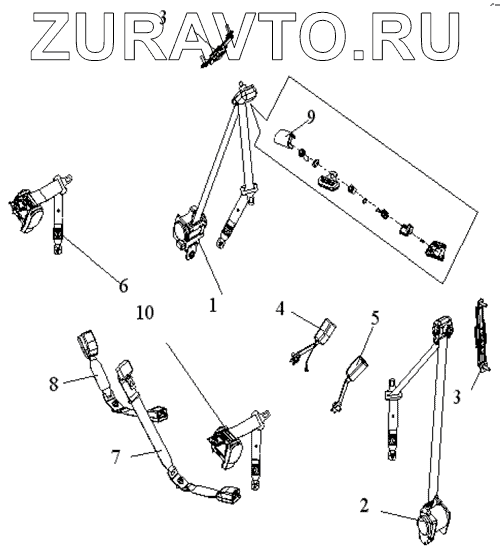 ZURAVTO.RU
3
9
6
1
10
4
5
3
8
7
2