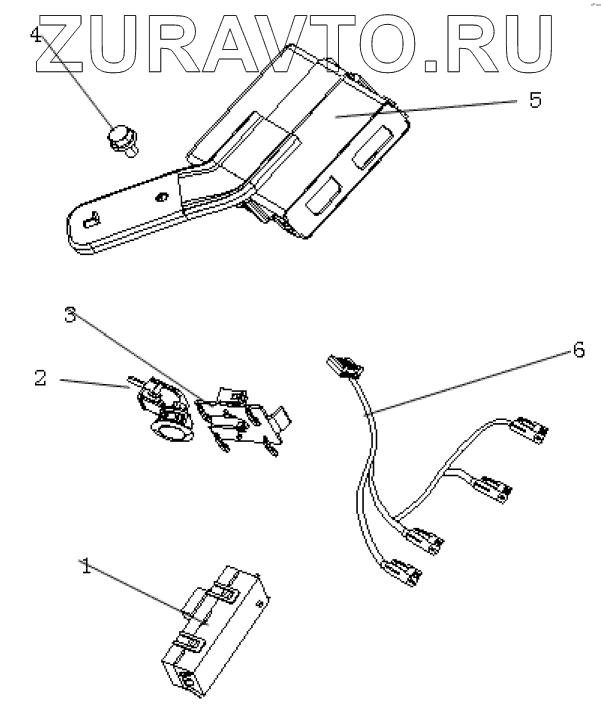 ZURAVTO.RU
4
5
3
2
6
1