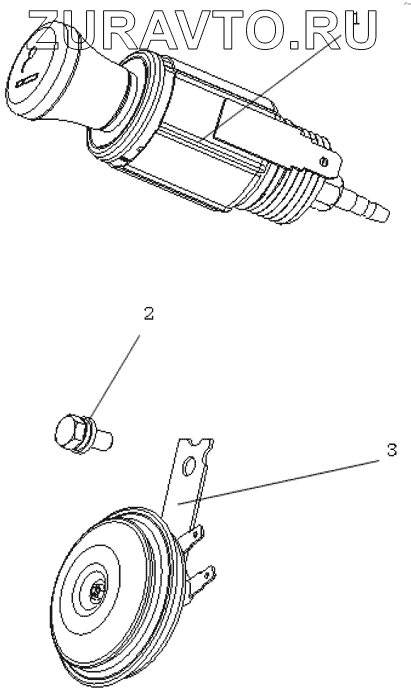 ZURAVTO.RU
1
2
3