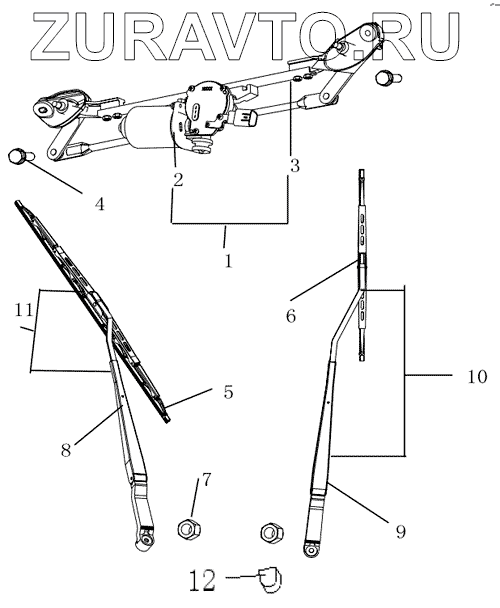 ZURAVTO.RU

2
3
4
1
11
6
10
5
8
7
9
12