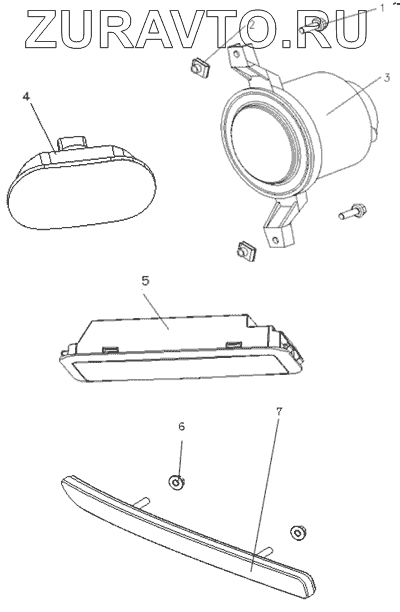 ZURAVTO.RU
1
2
3
4
5
6
7