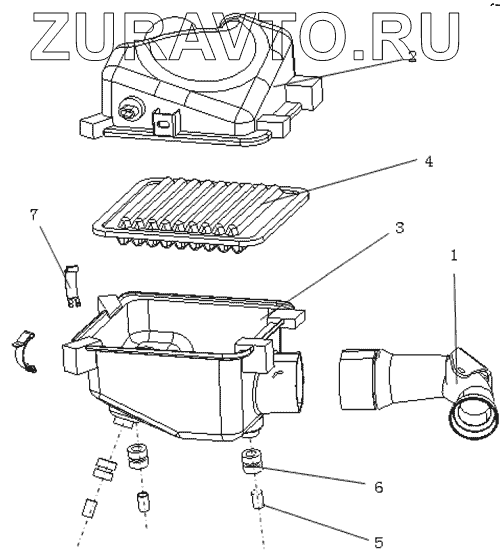 ZURAVTO.RU
2
4
7
3
1
6
5