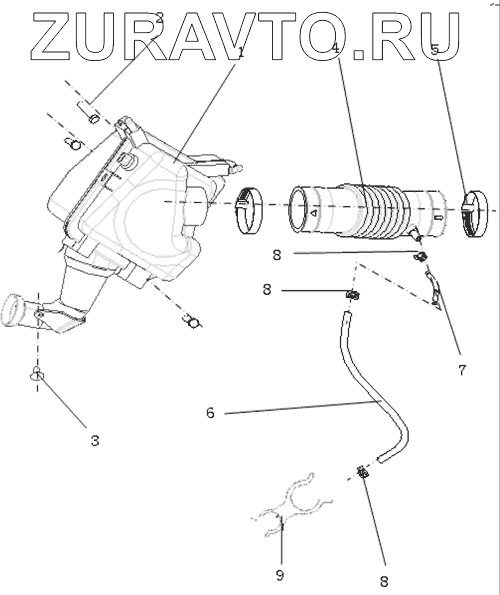 ZURAVTO.RU
2
1
4
5
8
8
7
6
3
9
8